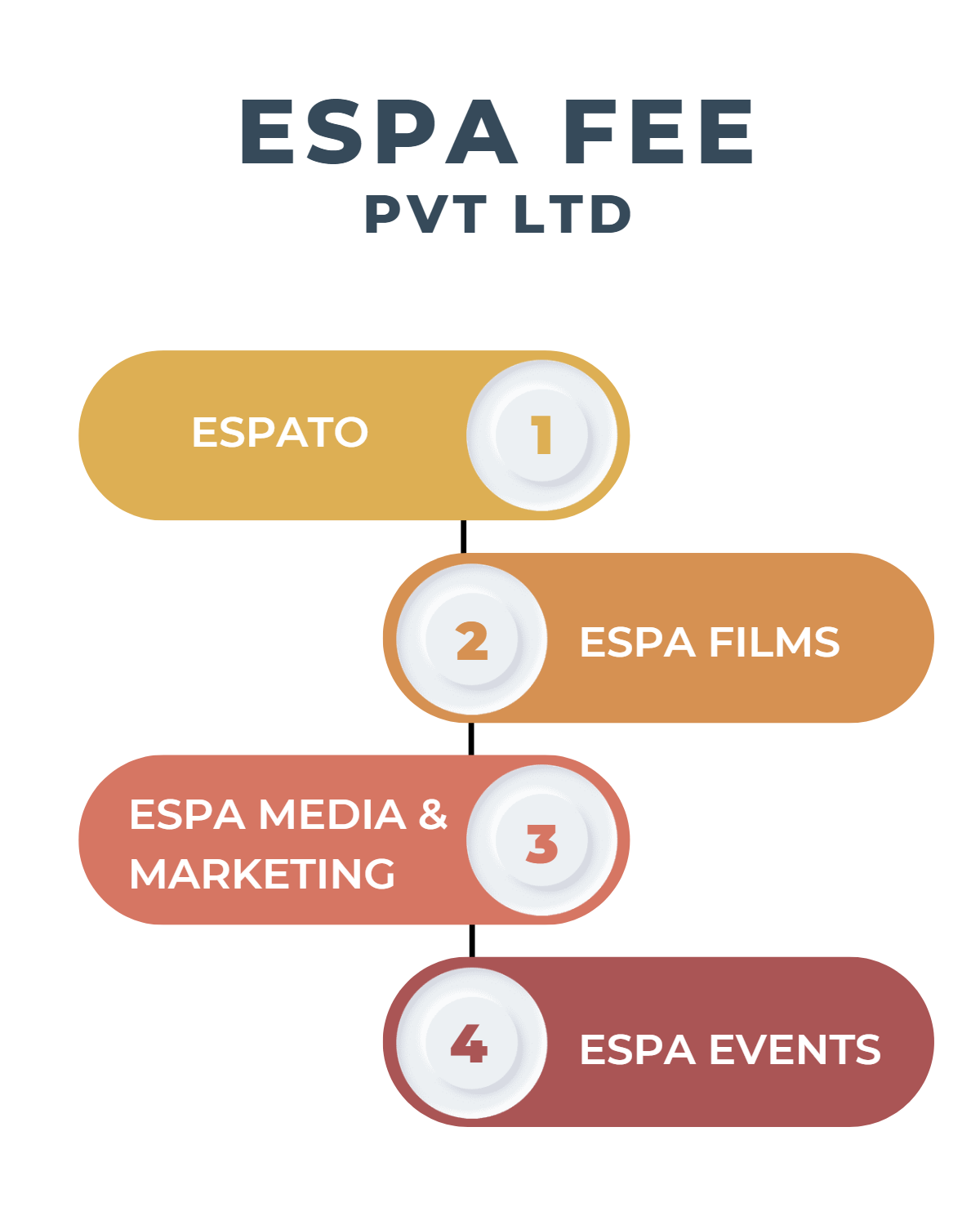 ESPA FEE
PVT LTD

ESPATO 1

2 ESPA FILMS

ESPA MEDIA & MARKETING 3

4 ESPA EVENTS